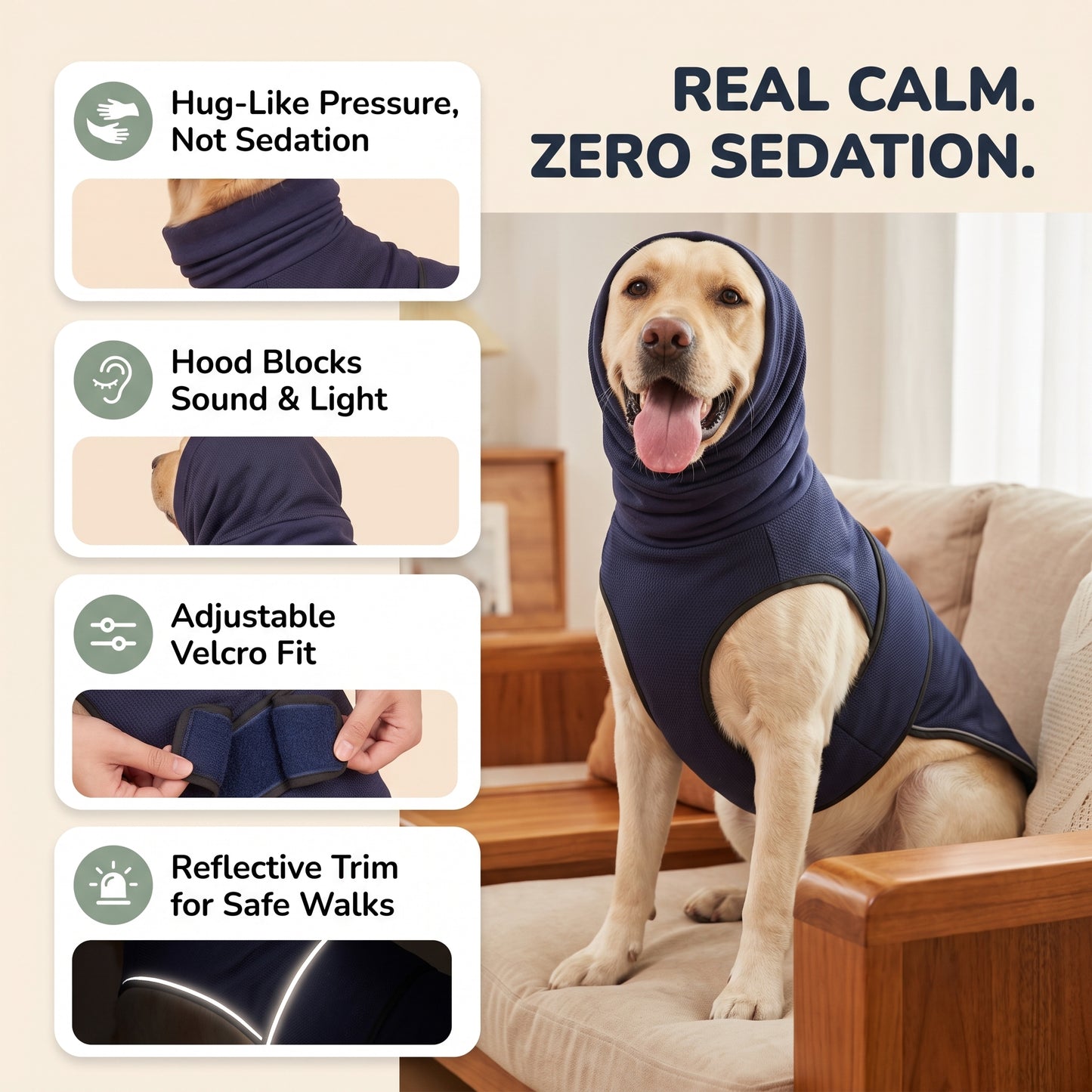 REAL CALM.
ZERO SEDATION.

Hug-Like Pressure, Not Sedation

Hood Blocks Sound & Light

Adjustable Velcro Fit

Reflective Trim for Safe Walks